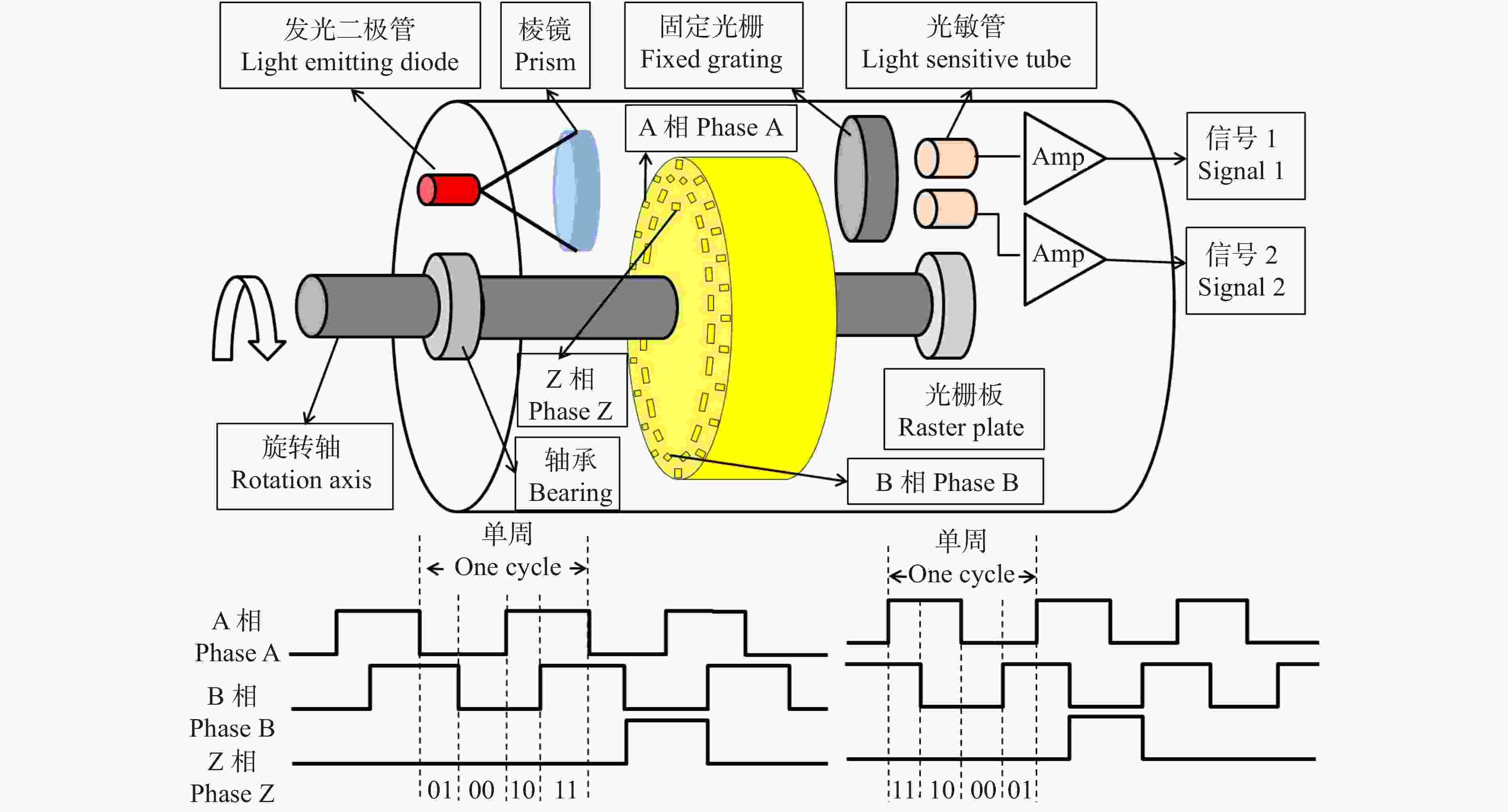 发光二极管
Light emitting diode

棱镜
Prism

固定光栅
Fixed grating

光敏管
Light sensitive tube

A 相 Phase A

Amp

Amp

信号 1
Signal 1

信号 2
Signal 2

Z 相
Phase Z

光栅板
Raster plate

旋转轴
Rotation axis

轴承
Bearing

B 相 Phase B

单周
One cycle

单周
One cycle

A 相
Phase A

B 相
Phase B

Z 相
Phase Z

01 00 10 11

11 10 00 01